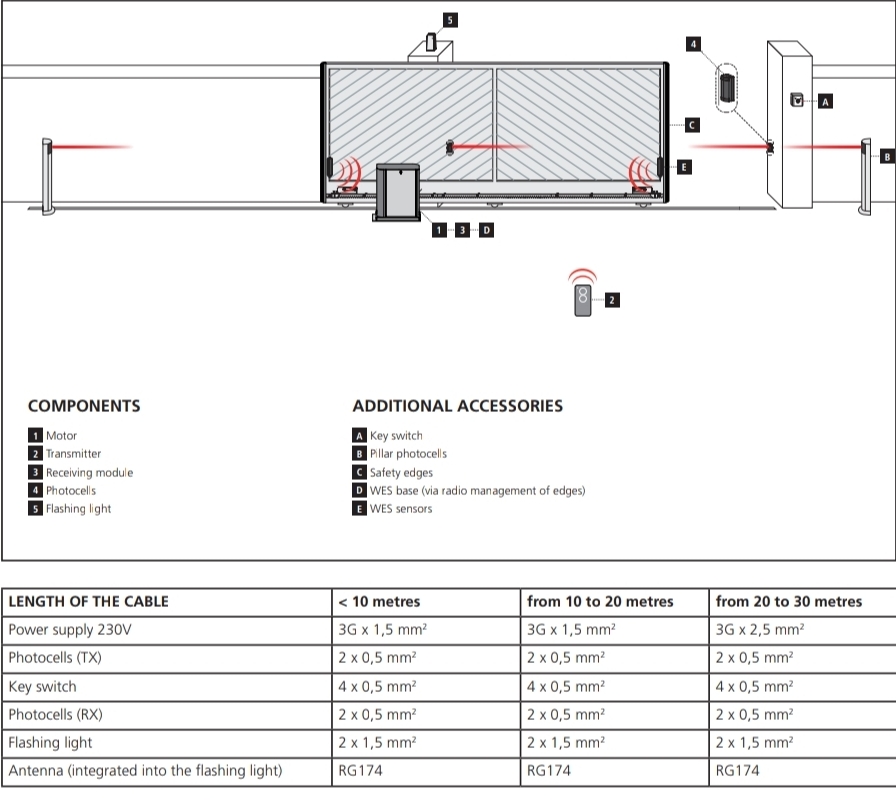 5

4

A

C

B

E

1 3 D

2

COMPONENTS

1 Motor
2 Transmitter
3 Receiving module
4 Photocells
5 Flashing light

ADDITIONAL ACCESSORIES

A Key switch
B Pillar photocells
C Safety edges
D WES base (via radio management of edges)
E WES sensors

| LENGTH OF THE CABLE | < 10 metres | from 10 to 20 metres | from 20 to 30 metres |
|---|---|---|---|
| Power supply 230V | 3G x 1,5 mm² | 3G x 1,5 mm² | 3G x 2,5 mm² |
| Photocells (TX) | 2 x 0,5 mm² | 2 x 0,5 mm² | 2 x 0,5 mm² |
| Key switch | 4 x 0,5 mm² | 4 x 0,5 mm² | 4 x 0,5 mm² |
| Photocells (RX) | 2 x 0,5 mm² | 2 x 0,5 mm² | 2 x 0,5 mm² |
| Flashing light | 2 x 1,5 mm² | 2 x 1,5 mm² | 2 x 1,5 mm² |
| Antenna (integrated into the flashing light) | RG174 | RG174 | RG174 |