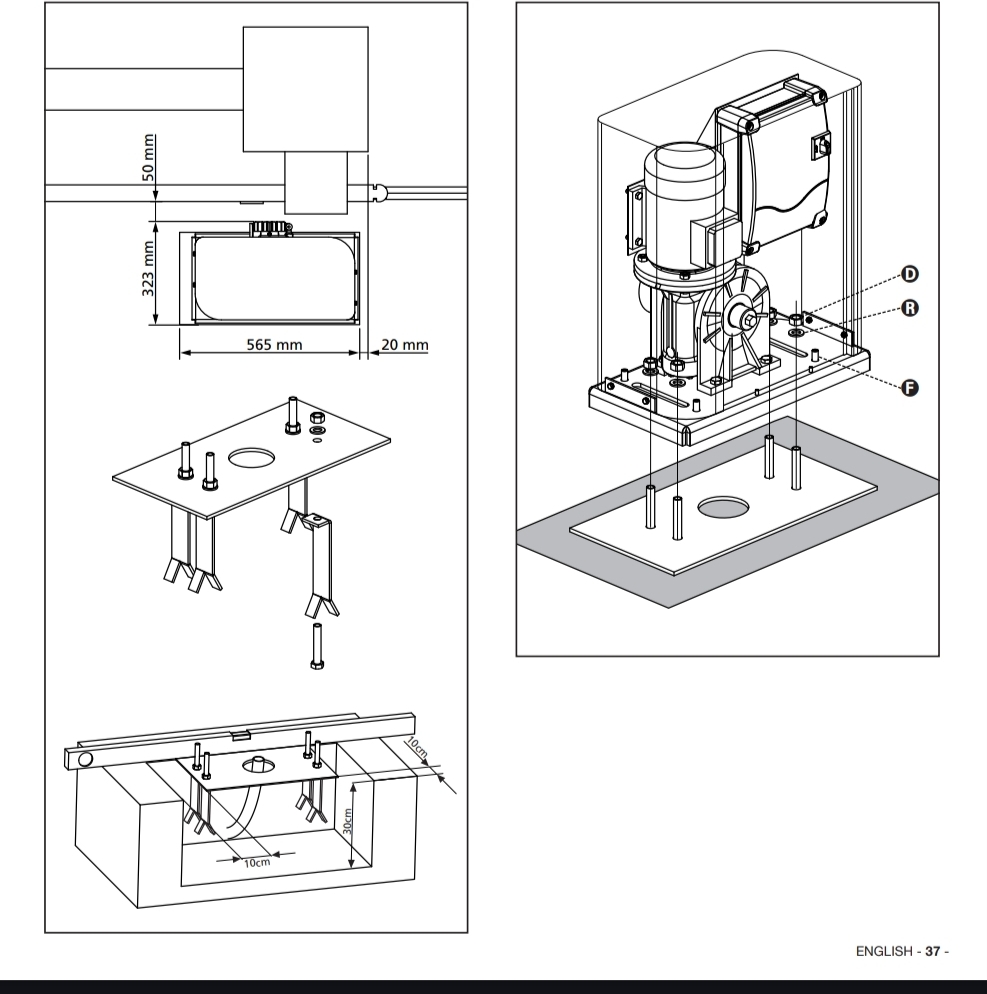 50 mm
323 mm
565 mm
20 mm

10cm
30cm
10cm

D
R
F

ENGLISH - 37 -