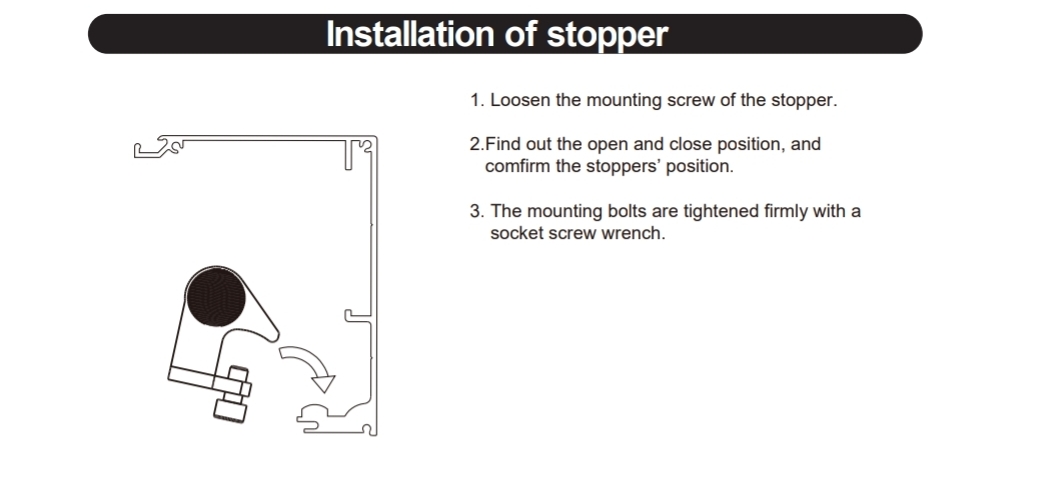 Installation of stopper

1. Loosen the mounting screw of the stopper.

2.Find out the open and close position, and comfirm the stoppers' position.

3. The mounting bolts are tightened firmly with a socket screw wrench.