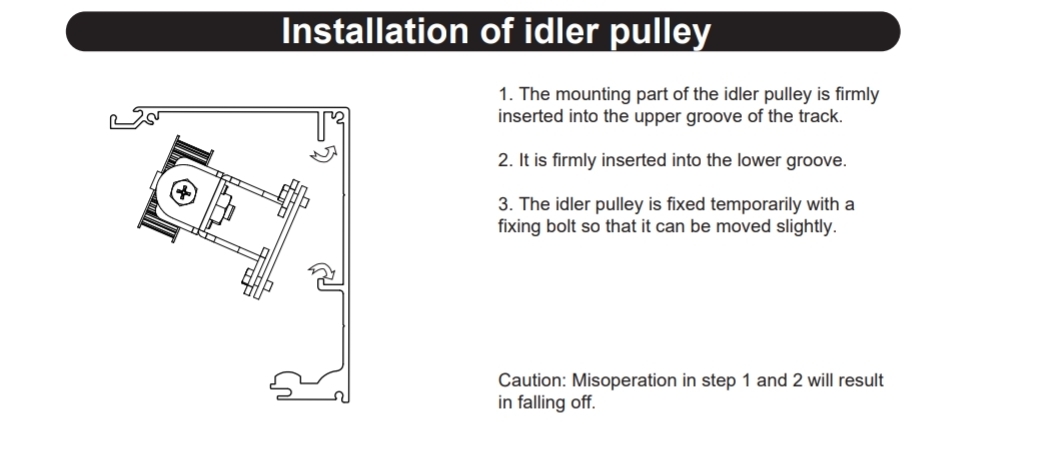 Installation of idler pulley

1. The mounting part of the idler pulley is firmly inserted into the upper groove of the track.

2. It is firmly inserted into the lower groove.

3. The idler pulley is fixed temporarily with a fixing bolt so that it can be moved slightly.

Caution: Misoperation in step 1 and 2 will result in falling off.