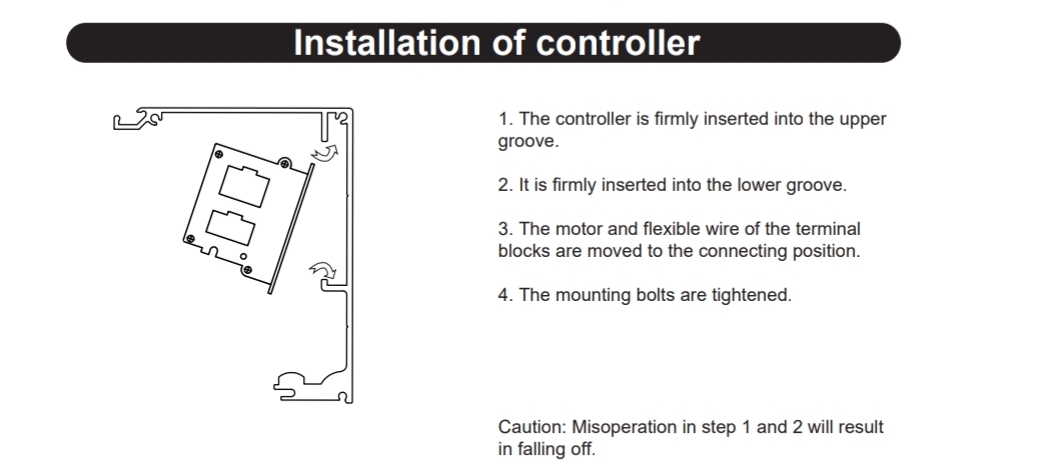 Installation of controller

1. The controller is firmly inserted into the upper groove.

2. It is firmly inserted into the lower groove.

3. The motor and flexible wire of the terminal blocks are moved to the connecting position.

4. The mounting bolts are tightened.

Caution: Misoperation in step 1 and 2 will result in falling off.