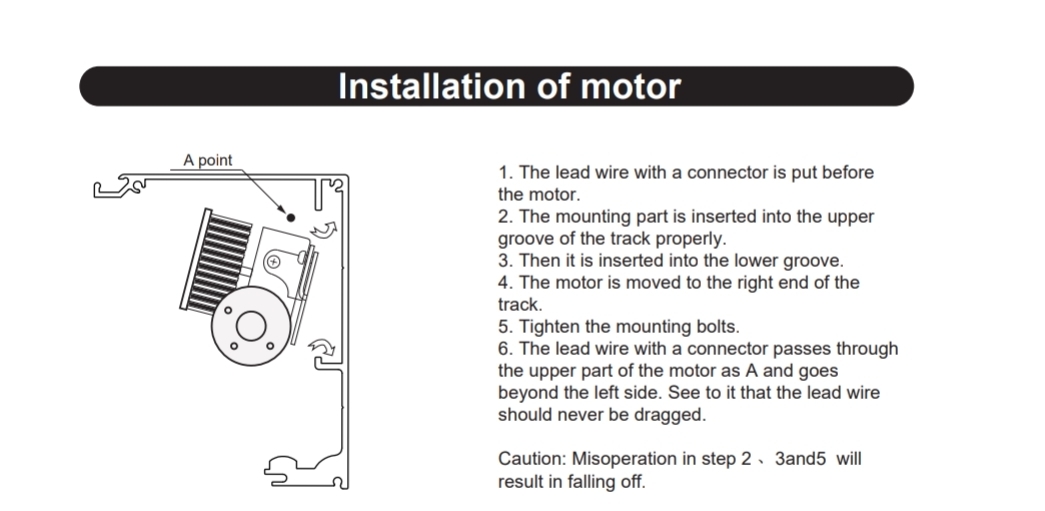 Installation of motor

A point

1. The lead wire with a connector is put before the motor.
2. The mounting part is inserted into the upper groove of the track properly.
3. Then it is inserted into the lower groove.
4. The motor is moved to the right end of the track.
5. Tighten the mounting bolts.
6. The lead wire with a connector passes through the upper part of the motor as A and goes beyond the left side. See to it that the lead wire should never be dragged.

Caution: Misoperation in step 2、3and5 will result in falling off.