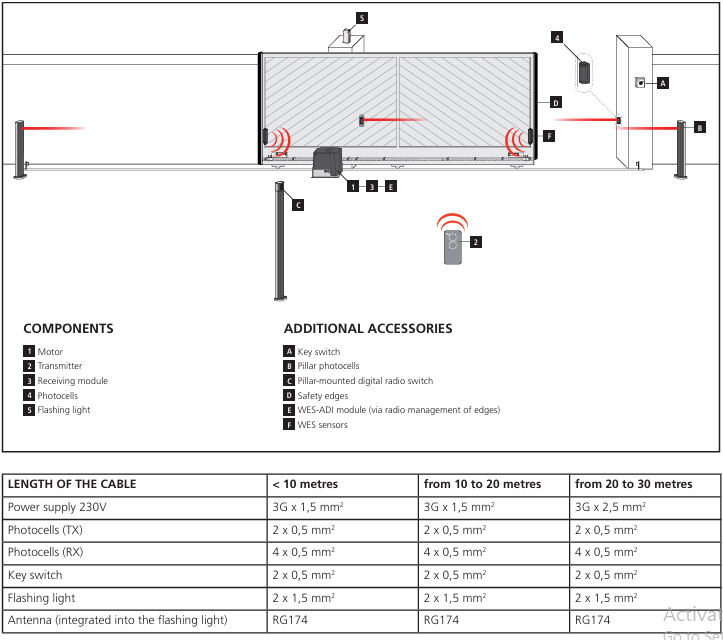 5

4

A

D

B

F

1 3 E

C

2

COMPONENTS

1 Motor
2 Transmitter
3 Receiving module
4 Photocells
5 Flashing light

ADDITIONAL ACCESSORIES

A Key switch
B Pillar photocells
C Pillar-mounted digital radio switch
D Safety edges
E WES-ADI module (via radio management of edges)
F WES sensors

| LENGTH OF THE CABLE | < 10 metres | from 10 to 20 metres | from 20 to 30 metres |
|---|---|---|---|
| Power supply 230V | 3G x 1,5 mm$^2$ | 3G x 1,5 mm$^2$ | 3G x 2,5 mm$^2$ |
| Photocells (TX) | 2 x 0,5 mm$^2$ | 2 x 0,5 mm$^2$ | 2 x 0,5 mm$^2$ |
| Photocells (RX) | 4 x 0,5 mm$^2$ | 4 x 0,5 mm$^2$ | 4 x 0,5 mm$^2$ |
| Key switch | 2 x 0,5 mm$^2$ | 2 x 0,5 mm$^2$ | 2 x 0,5 mm$^2$ |
| Flashing light | 2 x 1,5 mm$^2$ | 2 x 1,5 mm$^2$ | 2 x 1,5 mm$^2$ |
| Antenna (integrated into the flashing light) | RG174 | RG174 | RG174 |

Activat
Go to Se