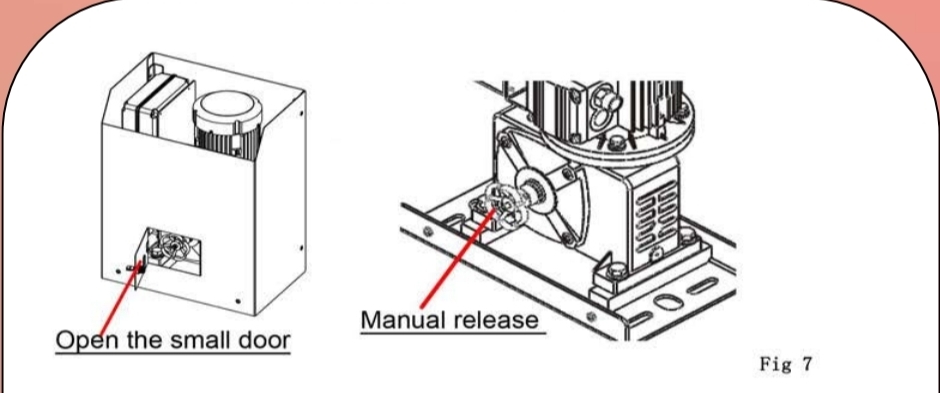 Open the small door

Manual release

Fig 7